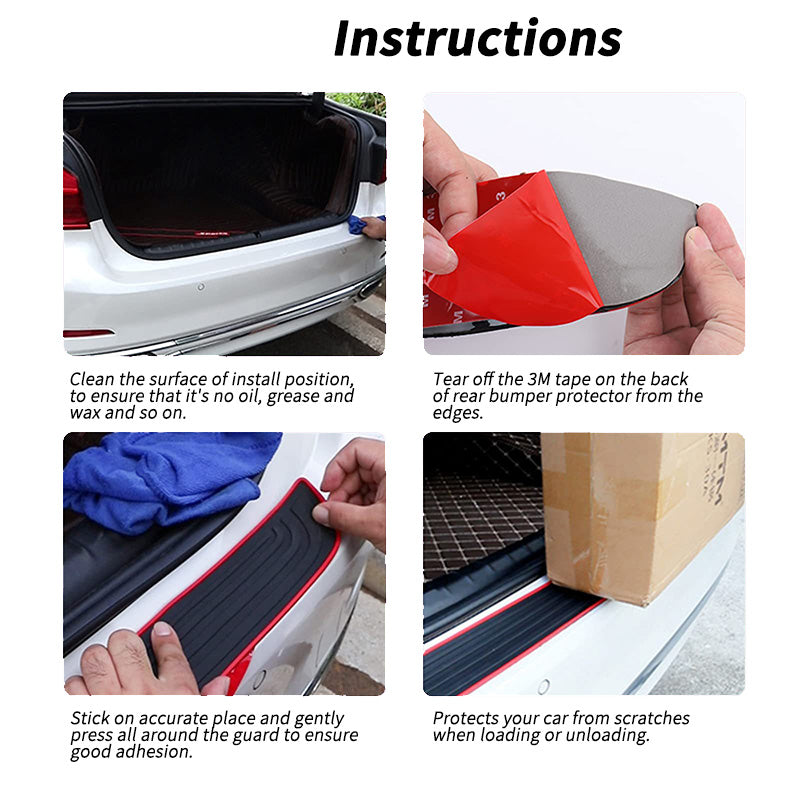 Instructions

Clean the surface of install position, to ensure that it's no oil, grease and wax and so on.

Tear off the 3M tape on the back of rear bumper protector from the edges.

Stick on accurate place and gently press all around the guard to ensure good adhesion.

Protects your car from scratches when loading or unloading.