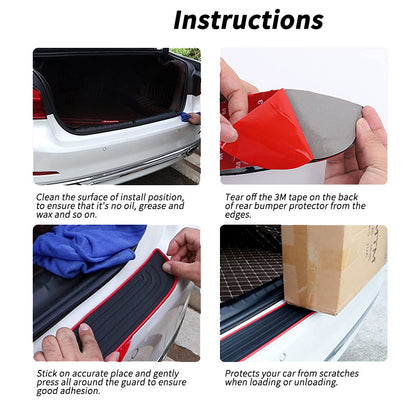 Instructions

Clean the surface of install position, to ensure that it's no oil, grease and wax and so on.

Tear off the 3M tape on the back of rear bumper protector from the edges.

Stick on accurate place and gently press all around the guard to ensure good adhesion.

Protects your car from scratches when loading or unloading.